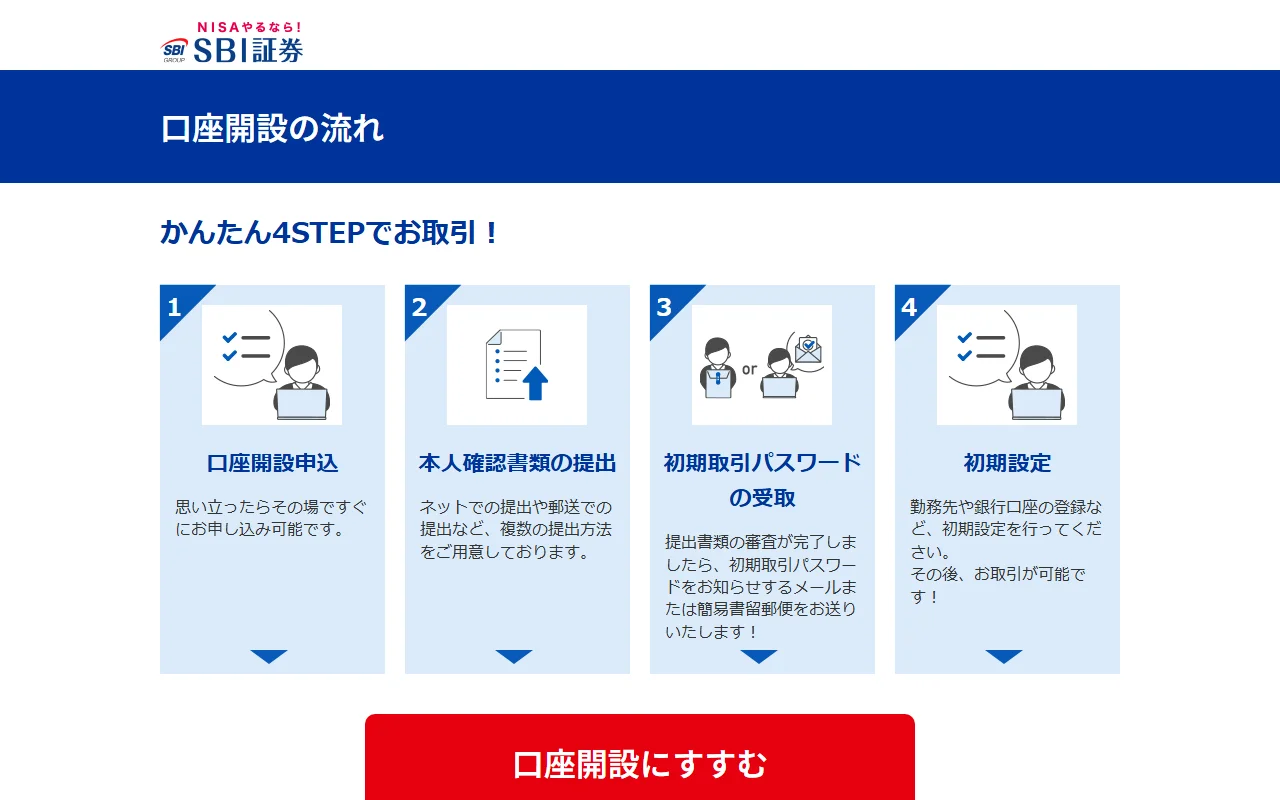 NISAやるなら!
SBI GROUP SBI証券

口座開設の流れ

かんたん4STEPでお取引!

1
口座開設申込
思い立ったらその場ですぐにお申し込み可能です。

2
本人確認書類の提出
ネットでの提出や郵送での提出など、複数の提出方法をご用意しております。

3
or
初期取引パスワードの受取
提出書類の審査が完了しましたら、初期取引パスワードをお知らせするメールまたは簡易書留郵便をお送りいたします!

4
初期設定
勤務先や銀行口座の登録など、初期設定を行ってください。
その後、お取引が可能です!

口座開設にすすむ